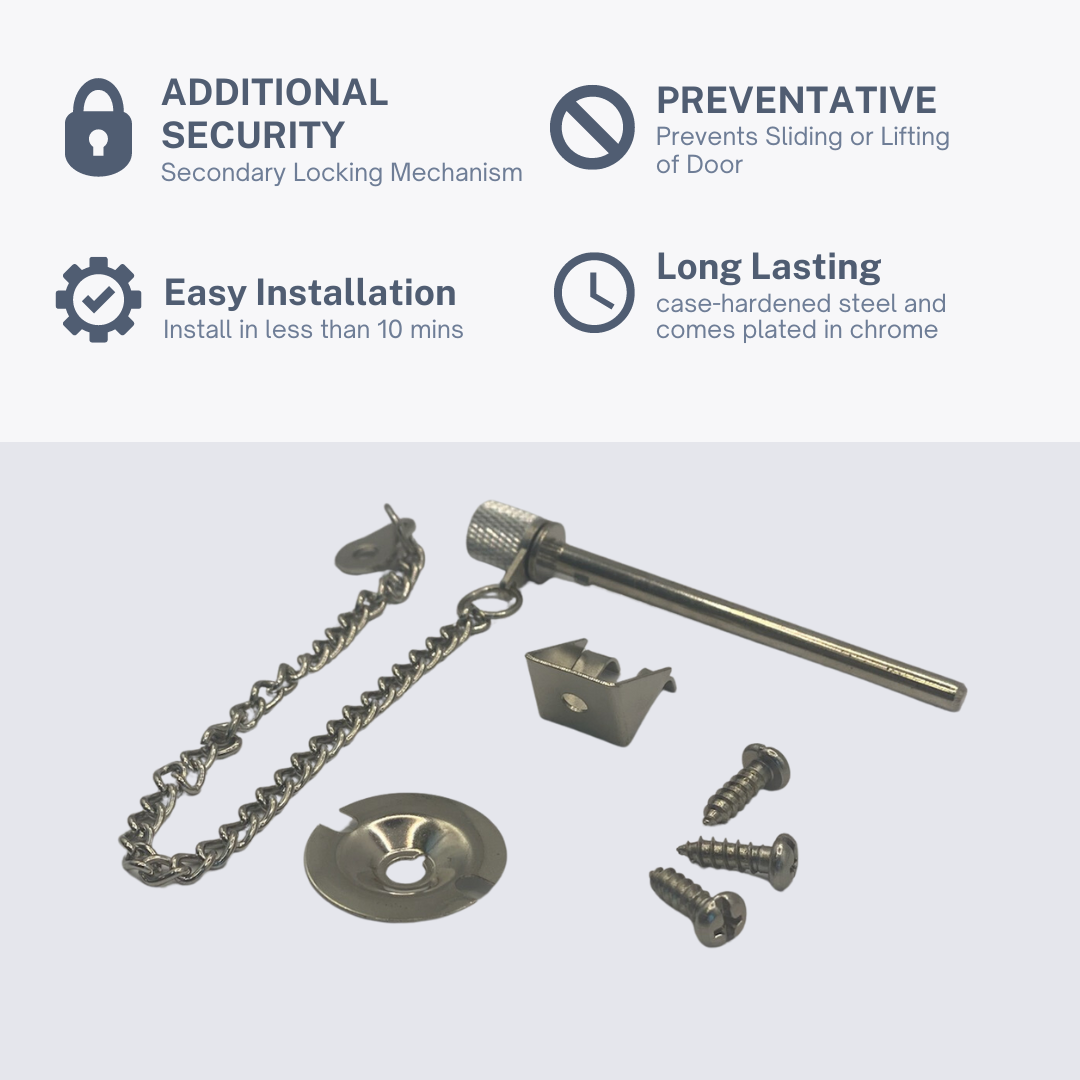 ADDITIONAL SECURITY
Secondary Locking Mechanism

PREVENTATIVE
Prevents Sliding or Lifting of Door

Easy Installation
Install in less than 10 mins

Long Lasting
case-hardened steel and comes plated in chrome