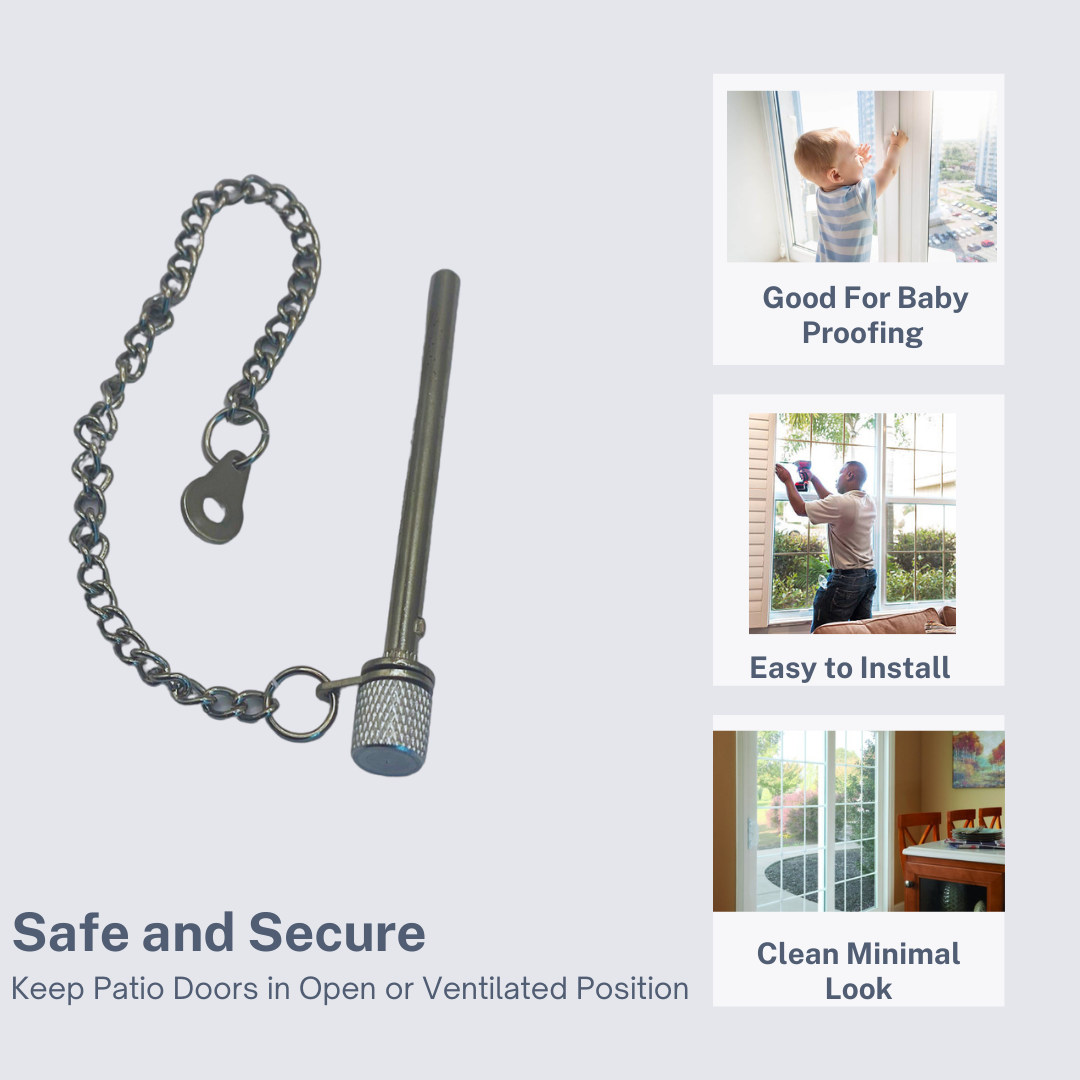 Good For Baby Proofing

Easy to Install

Clean Minimal Look

Safe and Secure

Keep Patio Doors in Open or Ventilated Position